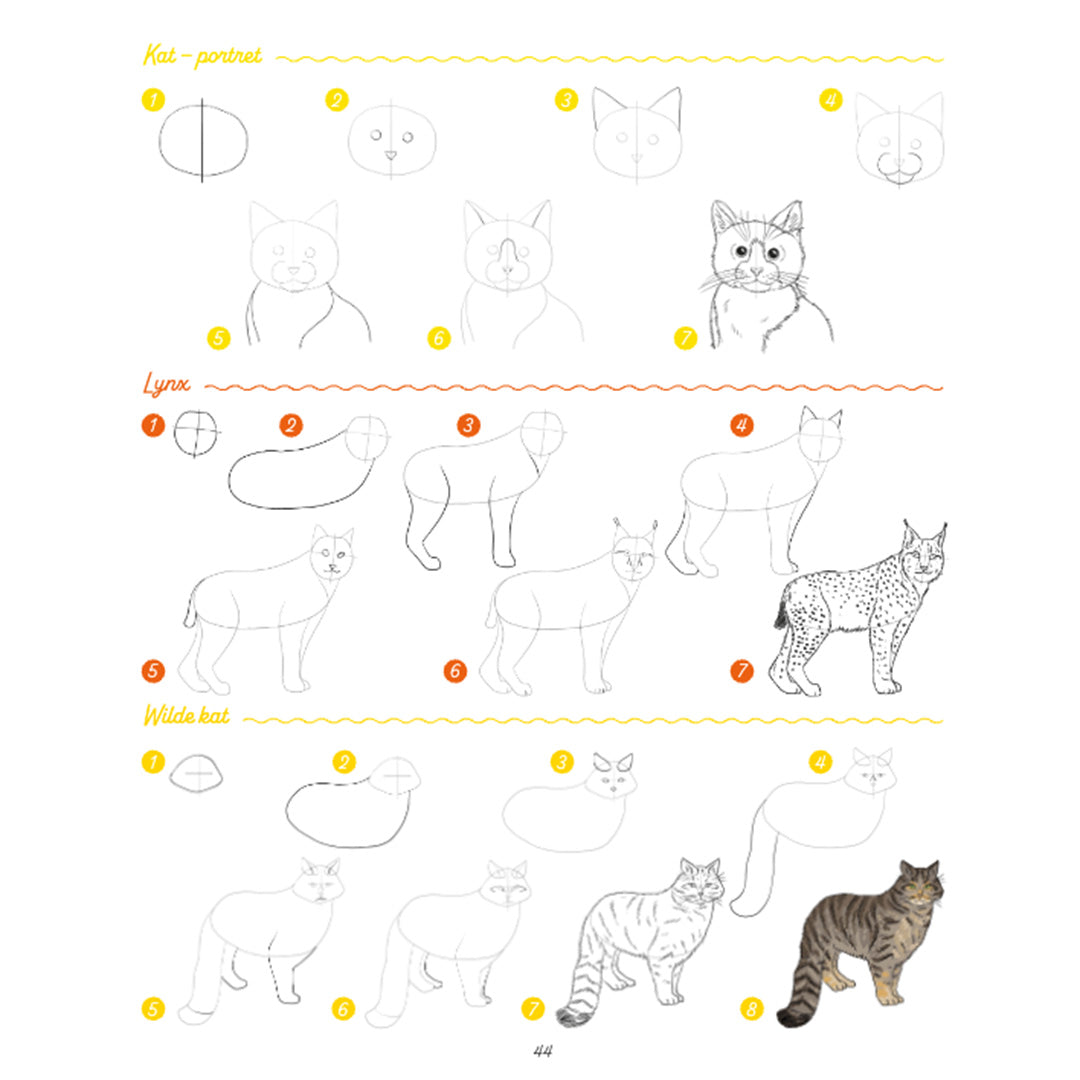 Kat – portret

1 2 3 4

5 6 7

Lynx

1 2 3 4

5 6 7

Wilde kat

1 2 3 4

5 6 7 8

44