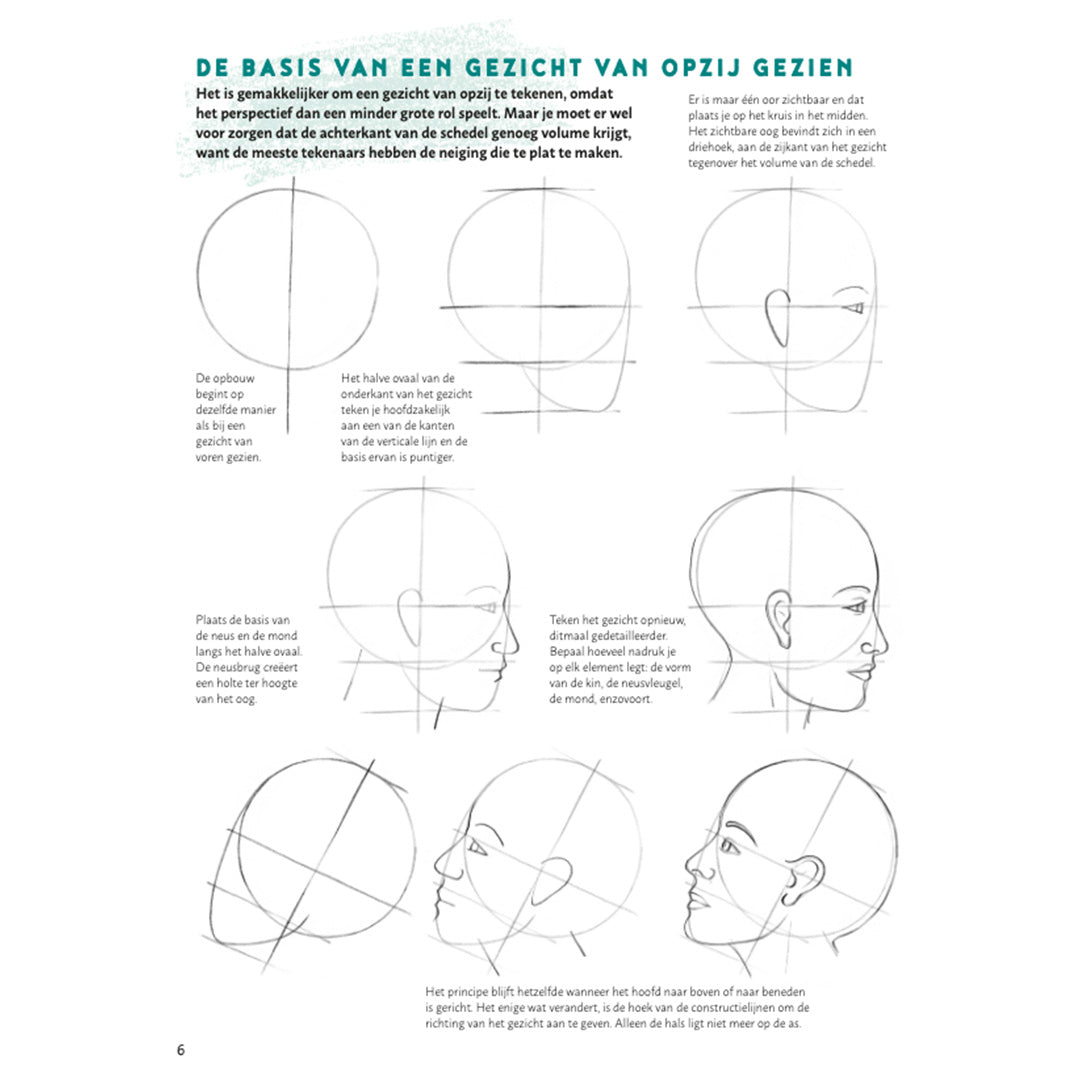 DE BASIS VAN EEN GEZICHT VAN OPZIJ GEZIEN

Het is gemakkelijker om een gezicht van opzij te tekenen, omdat het perspectief dan een minder grote rol speelt. Maar je moet er wel voor zorgen dat de achterkant van de schedel genoeg volume krijgt, want de meeste tekenaars hebben de neiging die te plat te maken.

Er is maar één oor zichtbaar en dat plaats je op het kruis in het midden. Het zichtbare oog bevindt zich in een driehoek, aan de zijkant van het gezicht tegenover het volume van de schedel.

De opbouw begint op dezelfde manier als bij een gezicht van voren gezien.

Het halve ovaal van de onderkant van het gezicht teken je hoofdzakelijk aan een van de kanten van de verticale lijn en de basis ervan is puntiger.

Plaats de basis van de neus en de mond langs het halve ovaal. De neusbrug creëert een holte ter hoogte van het oog.

Teken het gezicht opnieuw, ditmaal gedetailleerder. Bepaal hoeveel nadruk je op elk element legt: de vorm van de kin, de neusvleugel, de mond, enzovoort.

Het principe blijft hetzelfde wanneer het hoofd naar boven of naar beneden is gericht. Het enige wat verandert, is de hoek van de constructielijnen om de richting van het gezicht aan te geven. Alleen de hals ligt niet meer op de as.

6