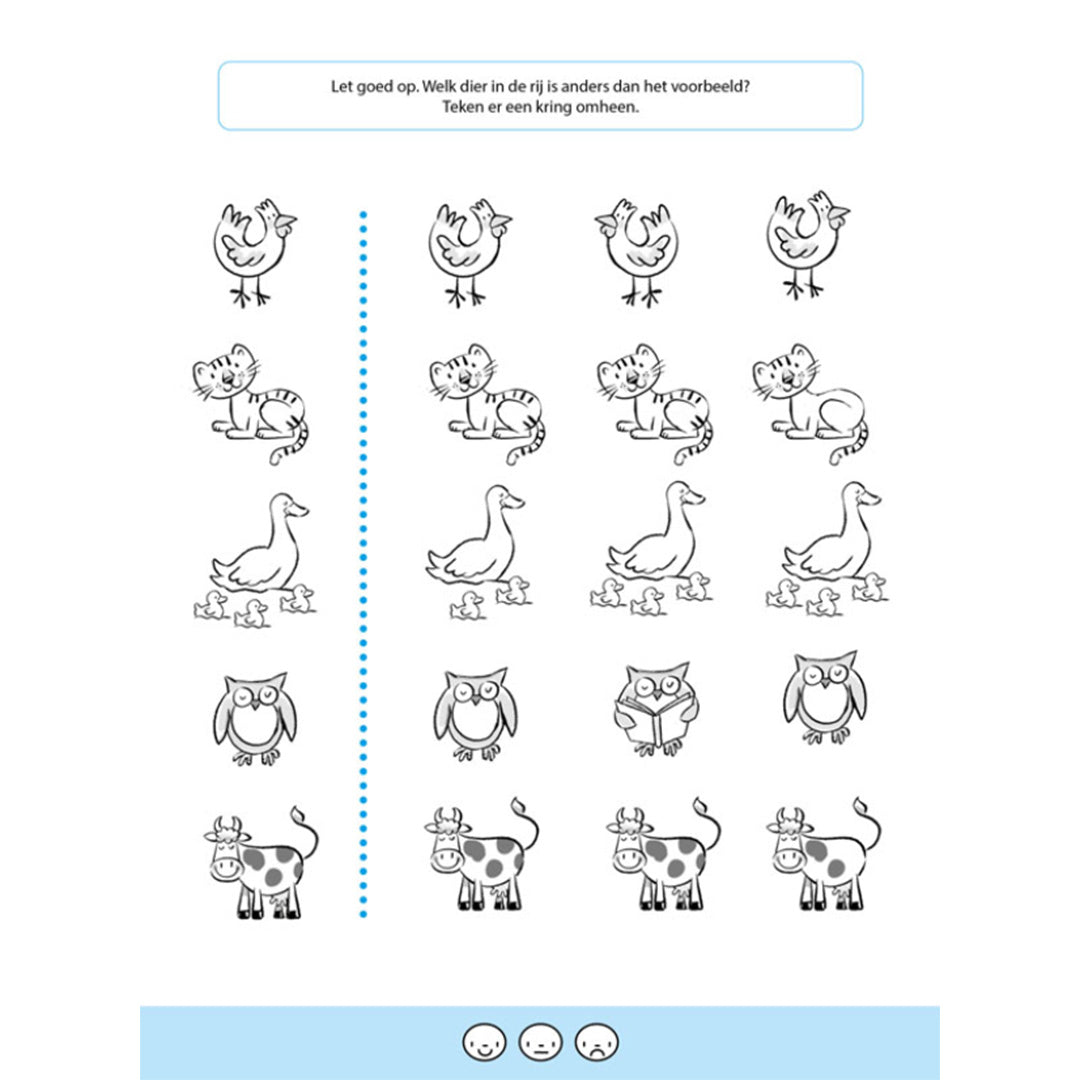 Let goed op. Welk dier in de rij is anders dan het voorbeeld?
Teken er een kring omheen.