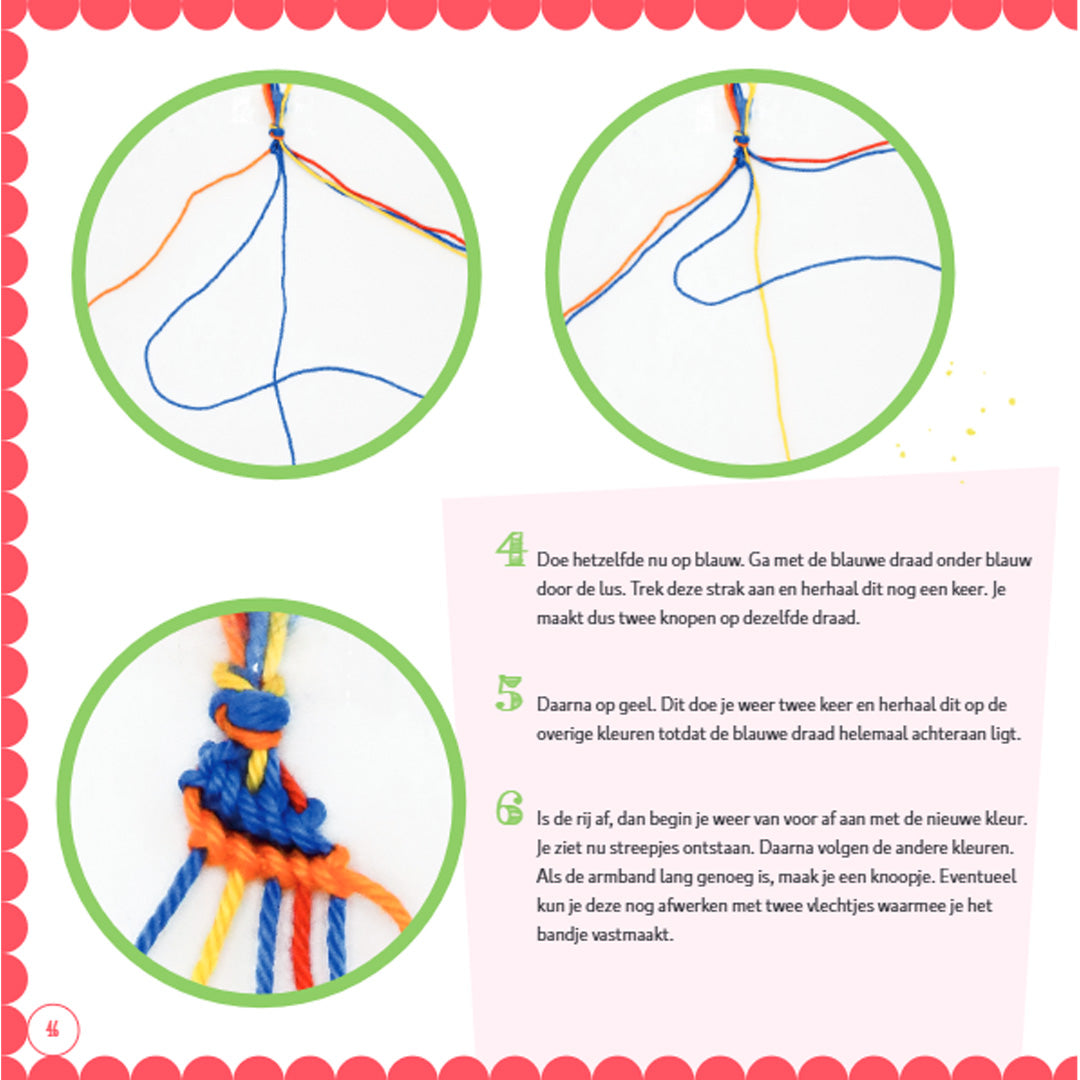 4 Doe hetzelfde nu op blauw. Ga met de blauwe draad onder blauw door de lus. Trek deze strak aan en herhaal dit nog een keer. Je maakt dus twee knopen op dezelfde draad.

5 Daarna op geel. Dit doe je weer twee keer en herhaal dit op de overige kleuren totdat de blauwe draad helemaal achteraan ligt.

6 Is de rij af, dan begin je weer van voor af aan met de nieuwe kleur. Je ziet nu streepjes ontstaan. Daarna volgen de andere kleuren. Als de armband lang genoeg is, maak je een knoopje. Eventueel kun je deze nog afwerken met twee vlechtjes waarmee je het bandje vastmaakt.

46