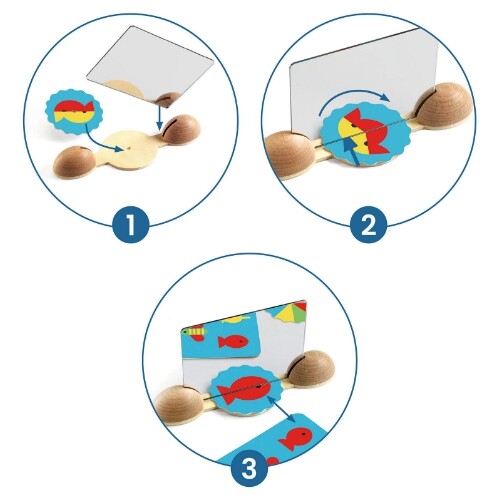 1

2

3