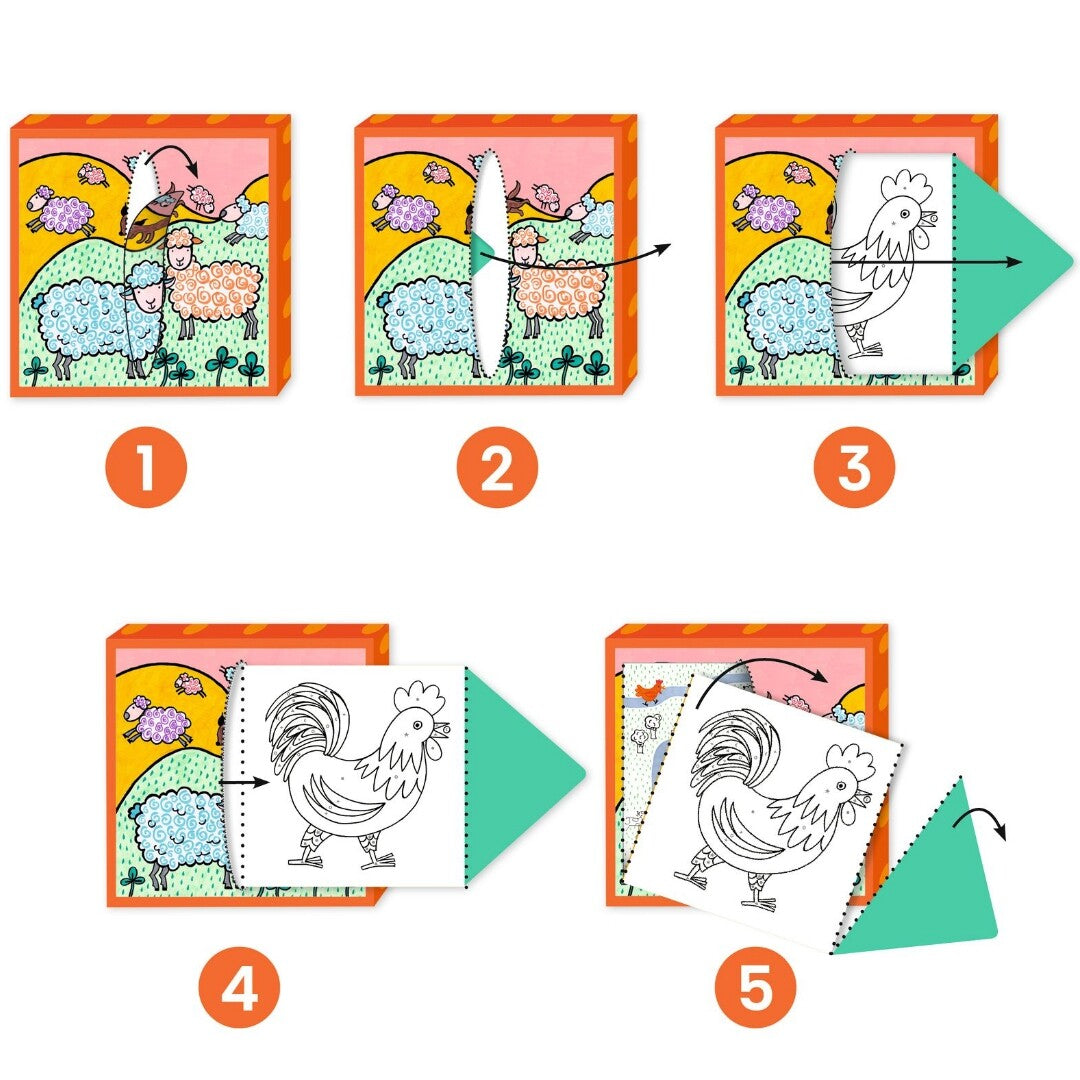 1

2

3

4

5